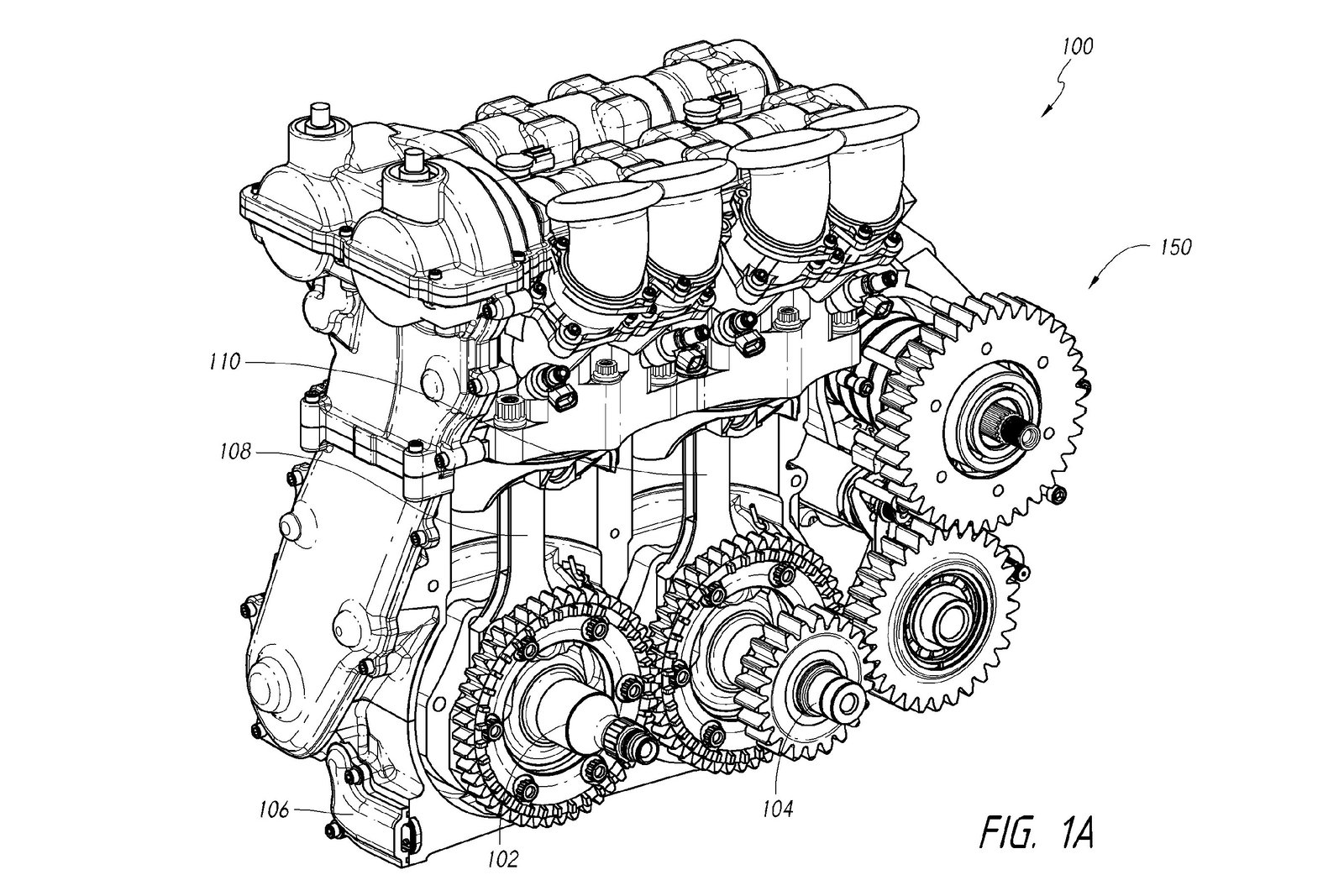 100

150

110

108

106

102

104

FIG. 1A